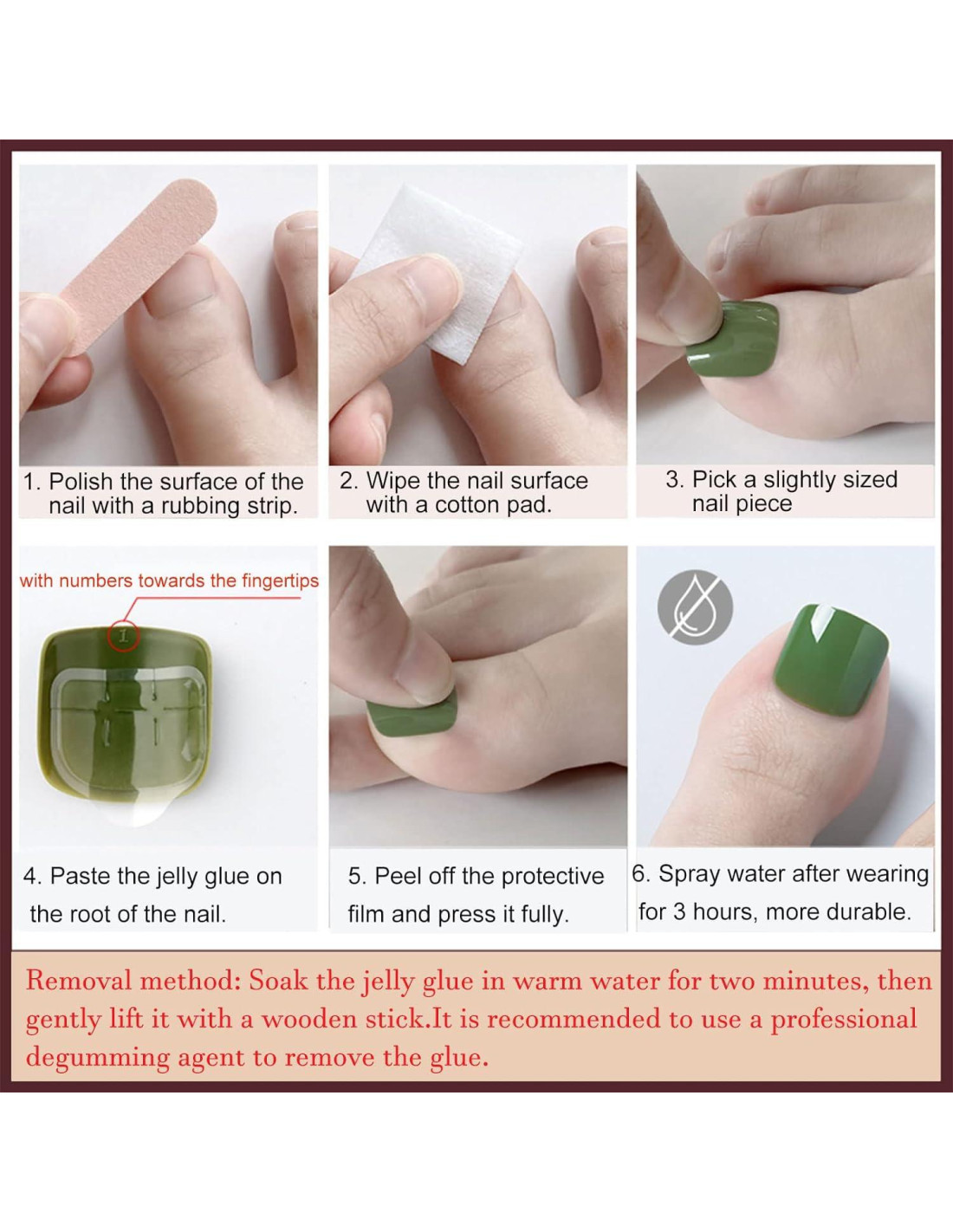 1. Polish the surface of the nail with a rubbing strip.

2. Wipe the nail surface with a cotton pad.

3. Pick a slightly sized nail piece

with numbers towards the fingertips

1

4. Paste the jelly glue on the root of the nail.

5. Peel off the protective film and press it fully.

6. Spray water after wearing for 3 hours, more durable.

Removal method: Soak the jelly glue in warm water for two minutes, then gently lift it with a wooden stick.It is recommended to use a professional degumming agent to remove the glue.