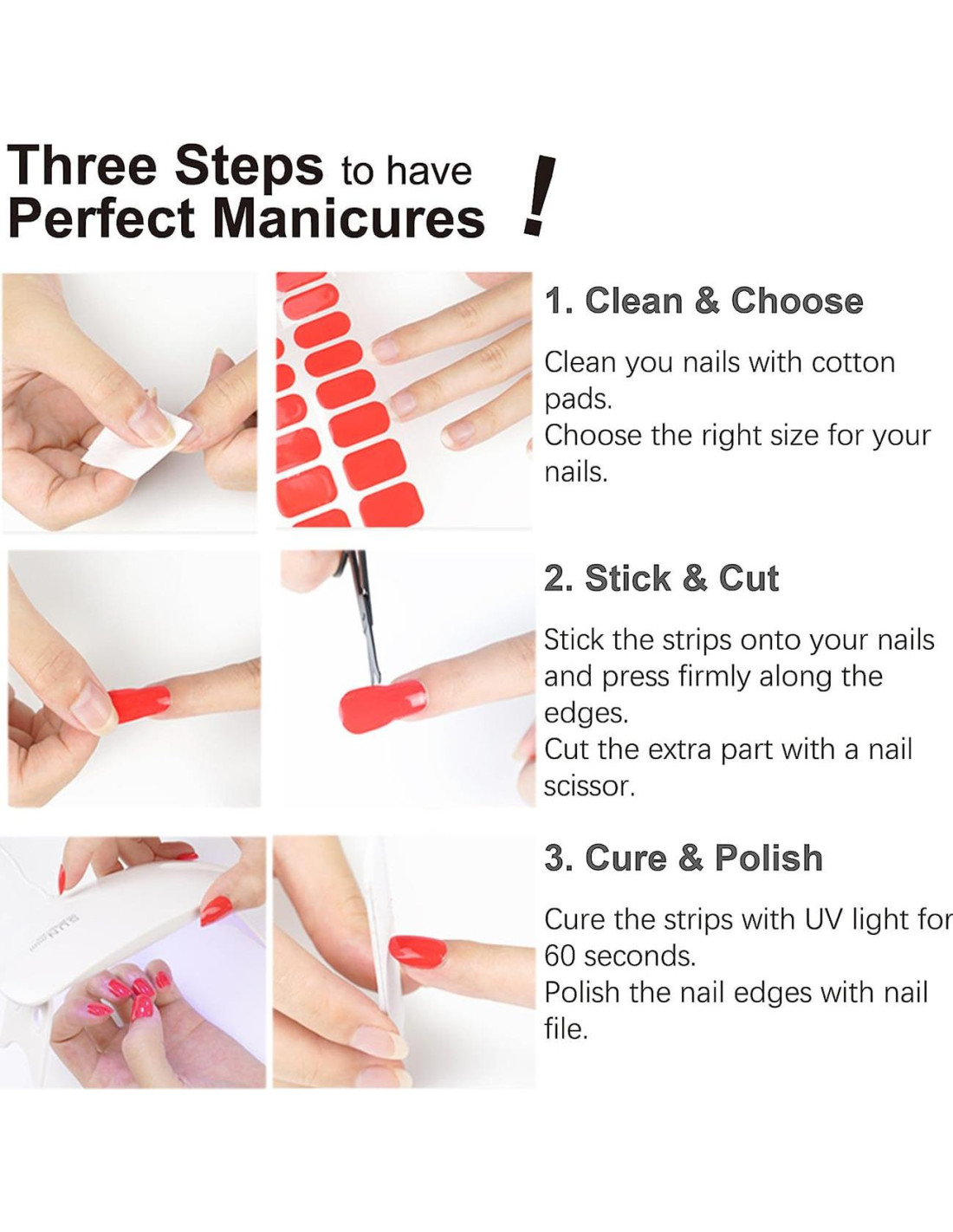 Three Steps to have Perfect Manicures !

1. Clean & Choose

Clean you nails with cotton pads.
Choose the right size for your nails.

2. Stick & Cut

Stick the strips onto your nails and press firmly along the edges.
Cut the extra part with a nail scissor.

3. Cure & Polish

Cure the strips with UV light for 60 seconds.
Polish the nail edges with nail file.