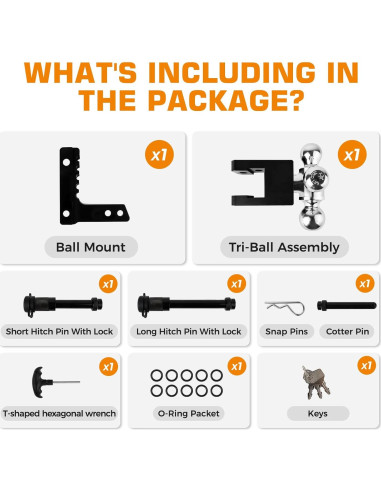 WHAT'S INCLUDING IN THE PACKAGE?

x1
Ball Mount

x1
Tri-Ball Assembly

x1
Short Hitch Pin With Lock

x1
Long Hitch Pin With Lock

x1
Snap Pins
Cotter Pin

x1
T-shaped hexagonal wrench

x1
O-Ring Packet

x1
Keys