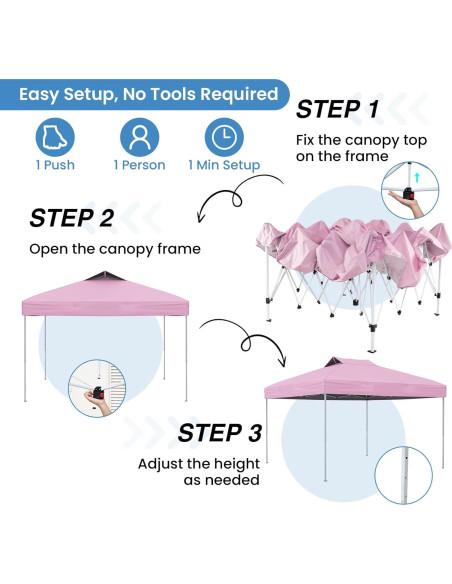 Easy Setup, No Tools Required

1 Push

1 Person

1 Min Setup

STEP 1

Fix the canopy top on the frame

STEP 2

Open the canopy frame

STEP 3

Adjust the height as needed