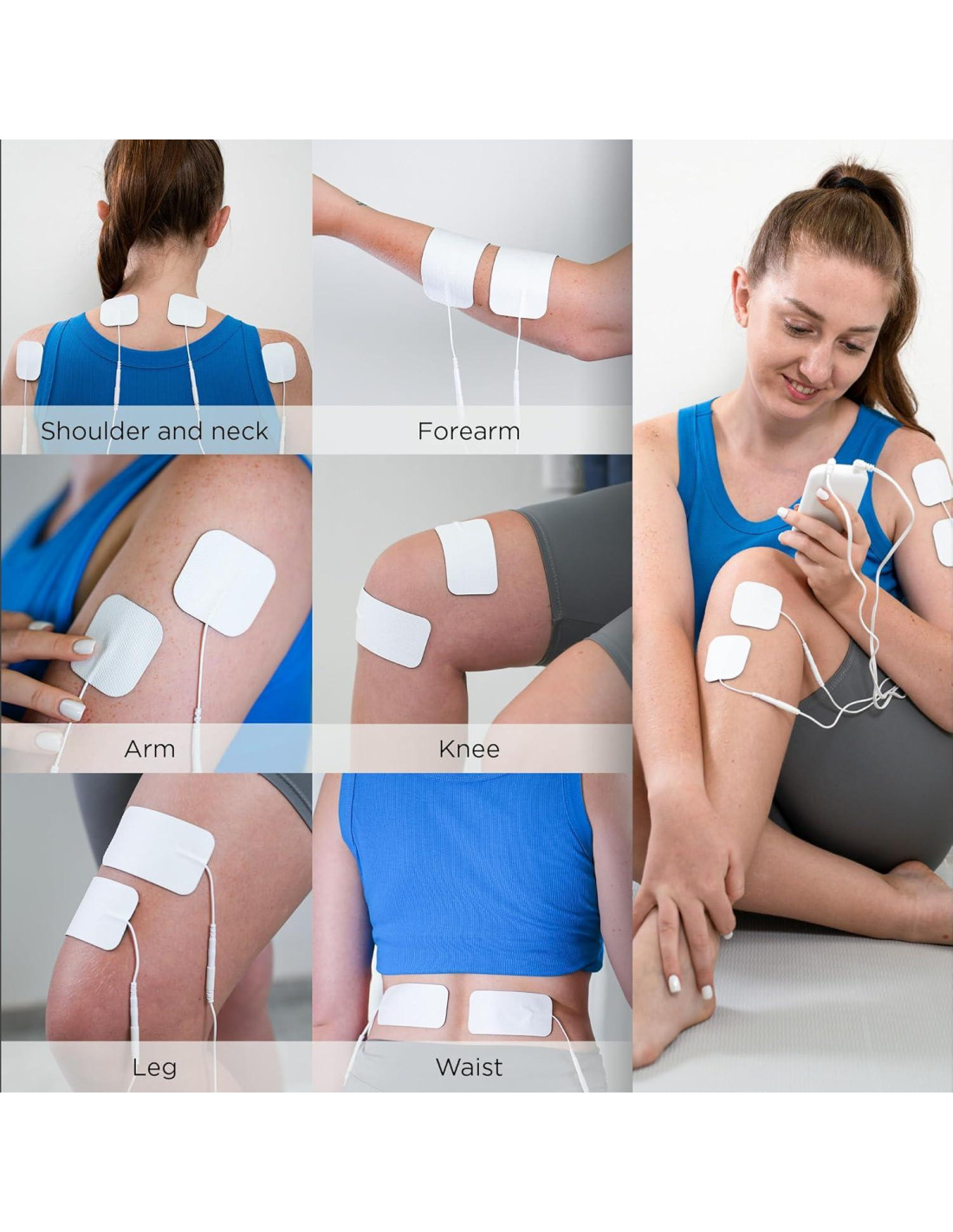 Shoulder and neck

Forearm

Arm

Knee

Leg

Waist