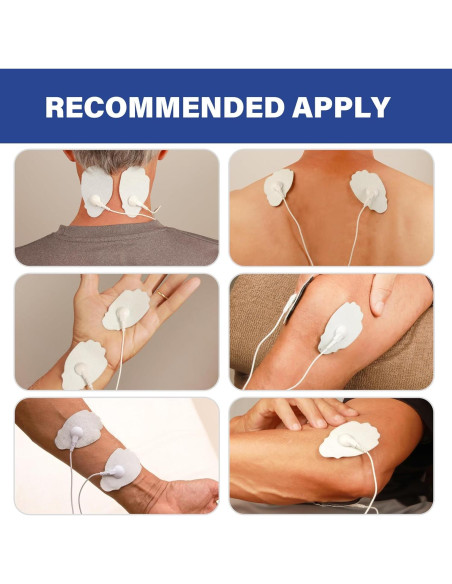 RECOMMENDED APPLY