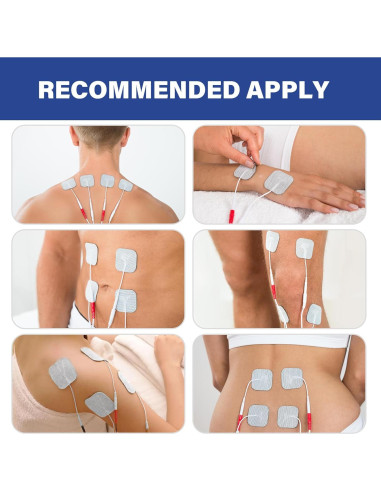 RECOMMENDED APPLY