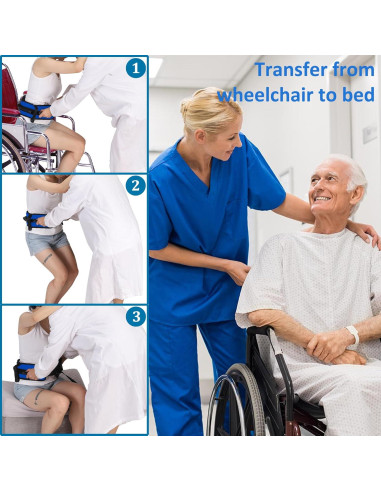 1

2

3

Transfer from wheelchair to bed