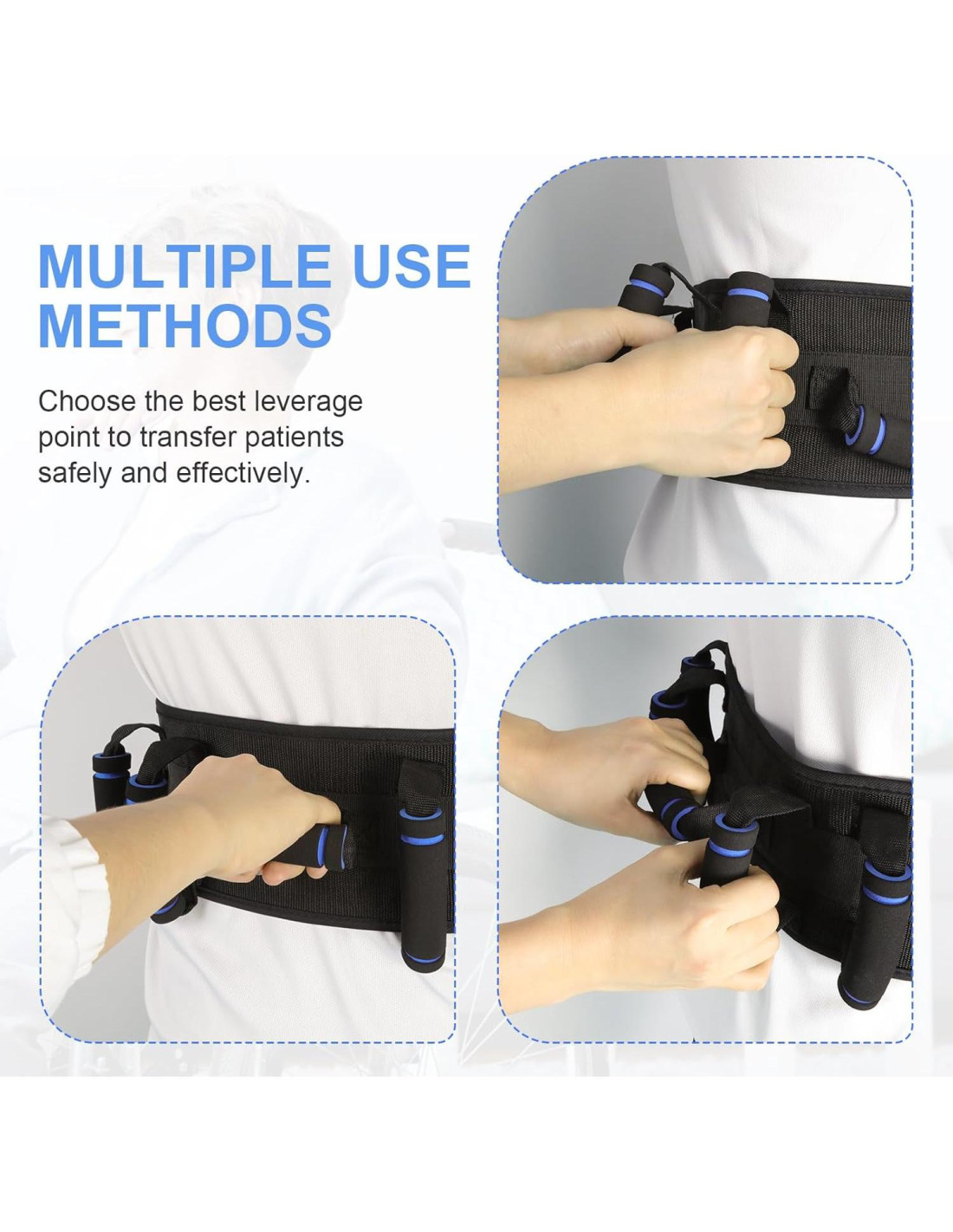 MULTIPLE USE METHODS

Choose the best leverage point to transfer patients safely and effectively.