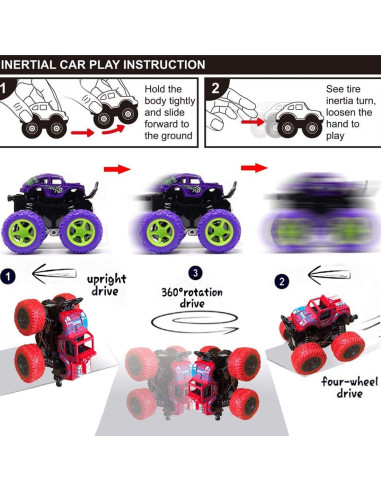 INERTIAL CAR PLAY INSTRUCTION

1 Hold the body tightly and slide forward to the ground

2 See tire inertia turn, loosen the hand to play

1 upright drive

3 360°rotation drive

2

four-wheel drive