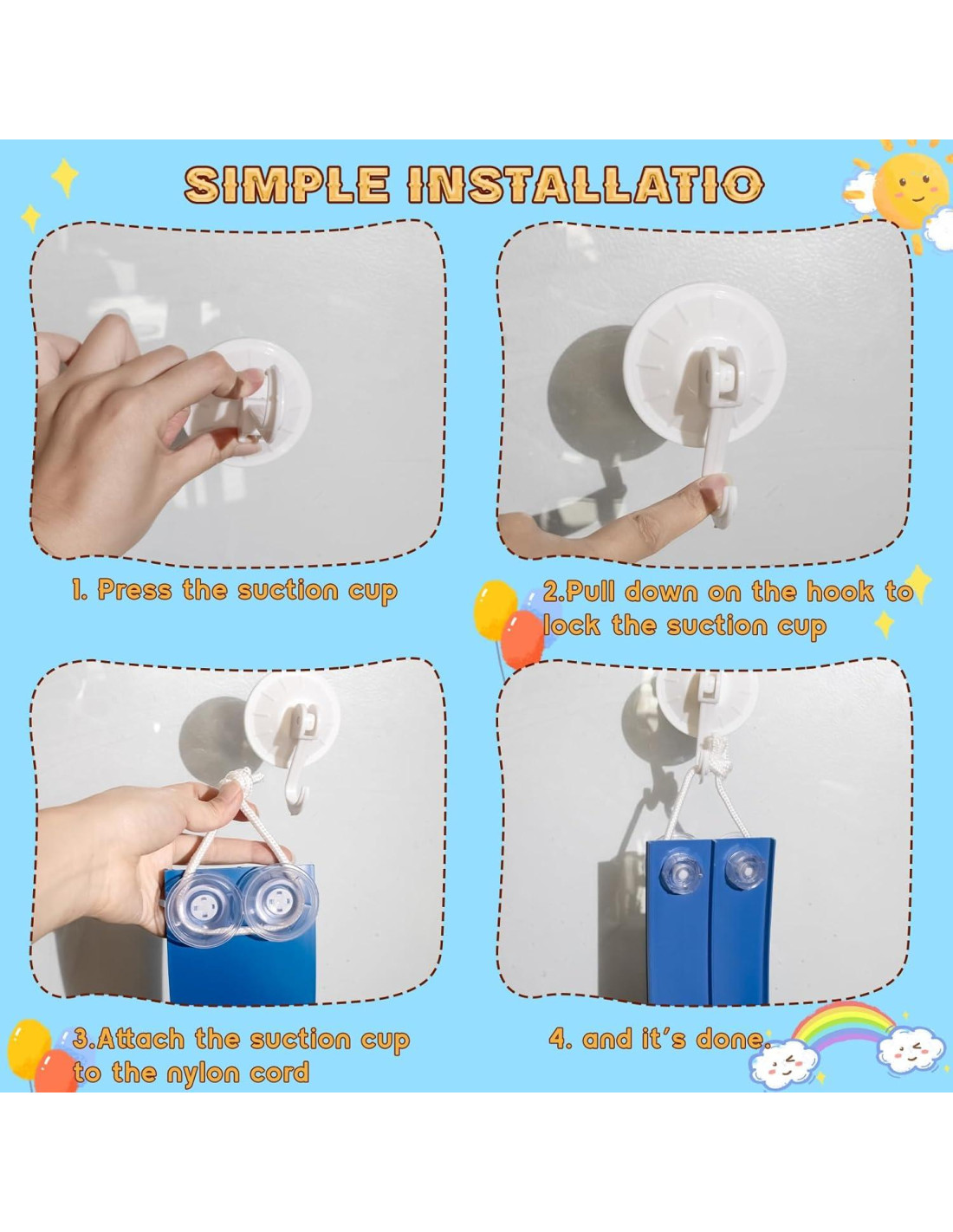 SIMPLE INSTALLATIO

1. Press the suction cup

2.Pull down on the hook to lock the suction cup

3.Attach the suction cup to the nylon cord

4. and it's done.