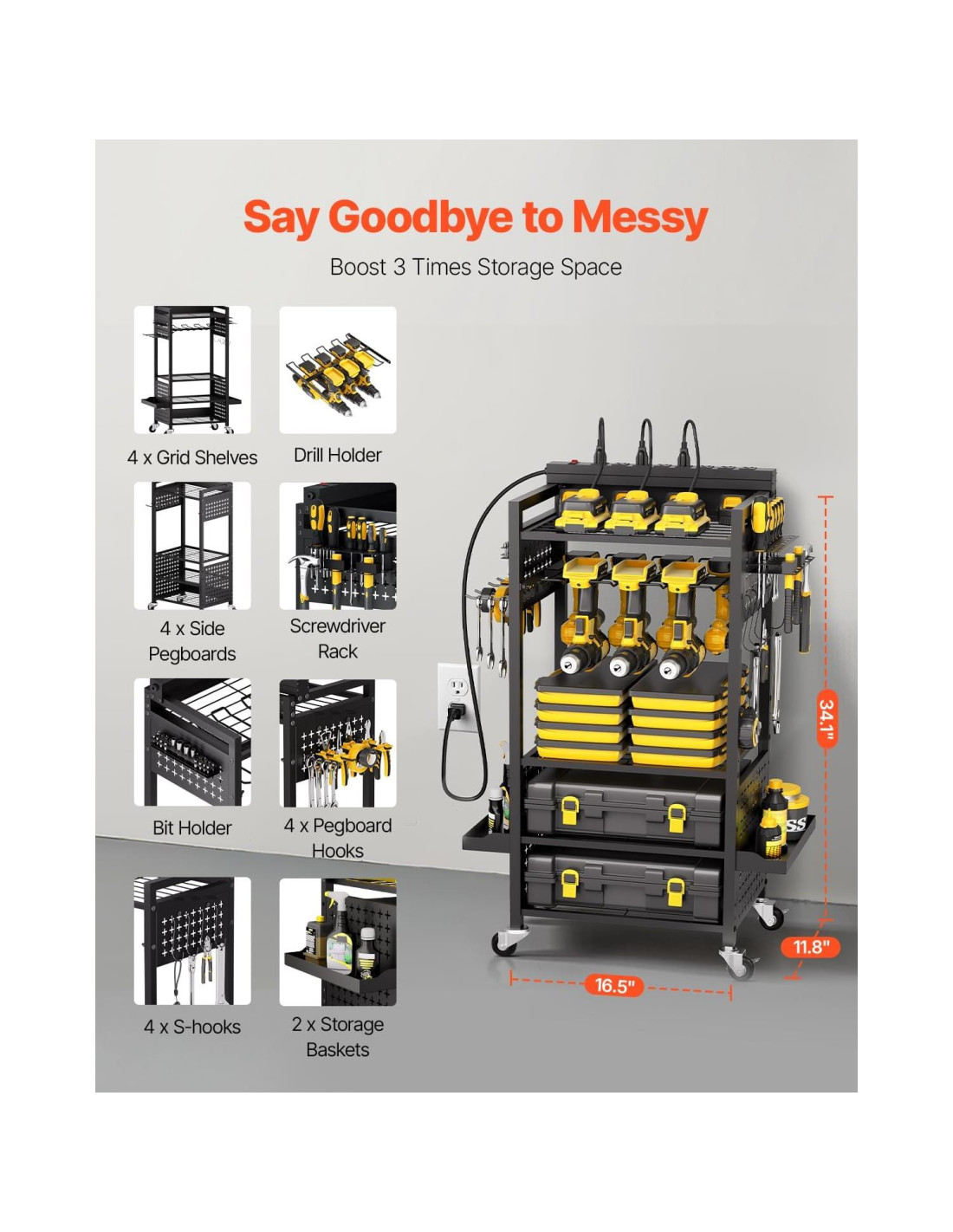 Say Goodbye to Messy

Boost 3 Times Storage Space

4 x Grid Shelves

Drill Holder

4 x Side Pegboards

Screwdriver Rack

Bit Holder

4 x Pegboard Hooks

4 x S-hooks

2 x Storage Baskets

34.1"

11.8"

16.5"