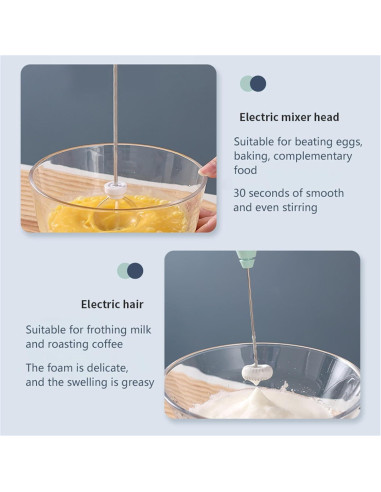 Electric mixer head

Suitable for beating eggs, baking, complementary food

30 seconds of smooth and even stirring

Electric hair

Suitable for frothing milk and roasting coffee

The foam is delicate, and the swelling is greasy