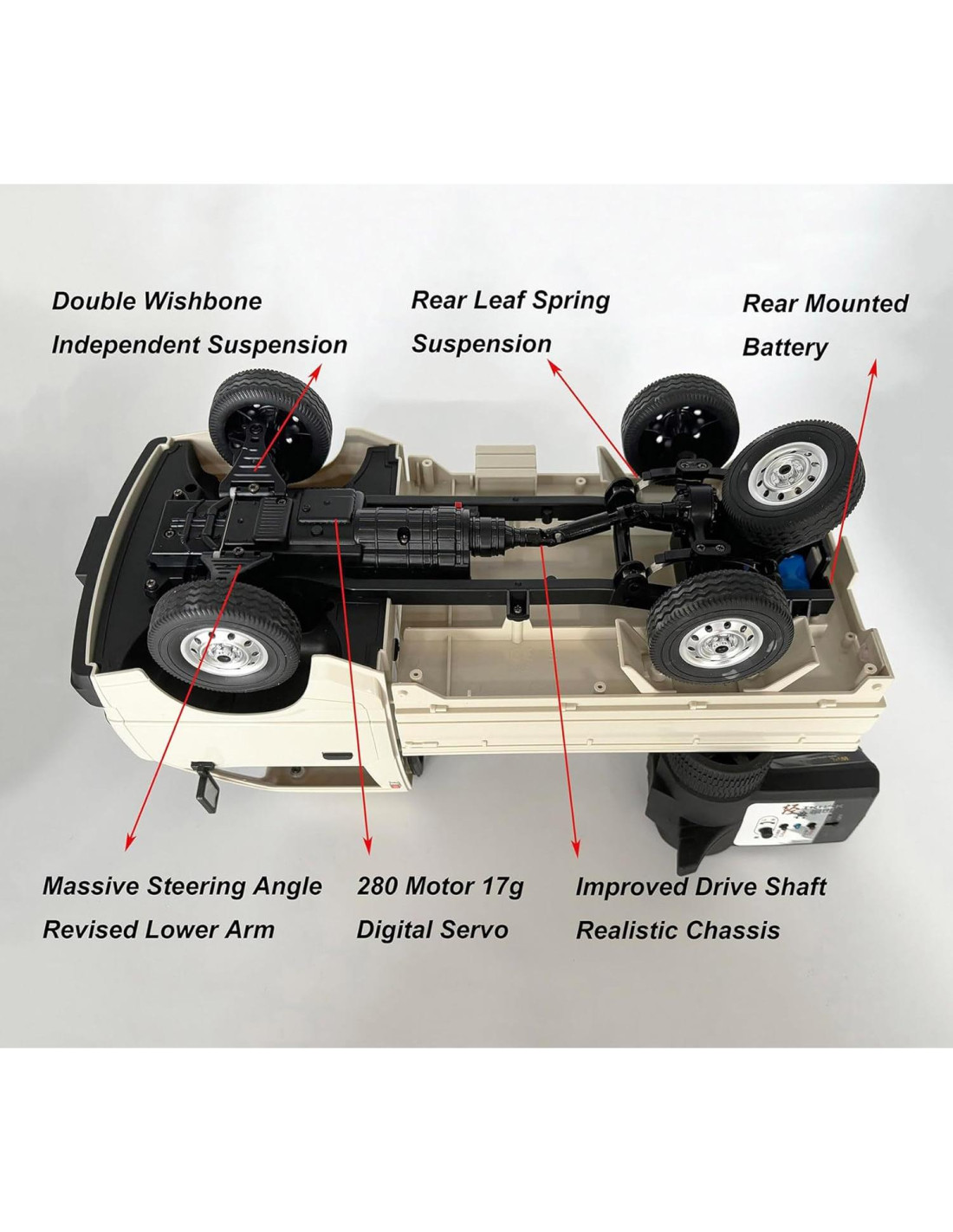 Double Wishbone
Independent Suspension

Rear Leaf Spring
Suspension

Rear Mounted
Battery

Massive Steering Angle
Revised Lower Arm

280 Motor 17g
Digital Servo

Improved Drive Shaft
Realistic Chassis