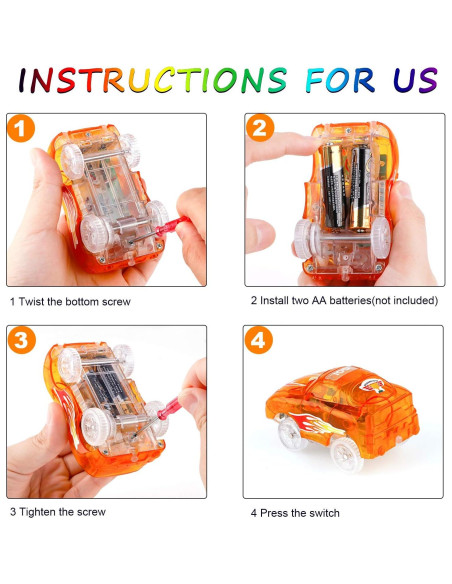 INSTRUCTIONS FOR US

1

1 Twist the bottom screw

2

2 Install two AA batteries(not included)

3

3 Tighten the screw

4

4 Press the switch