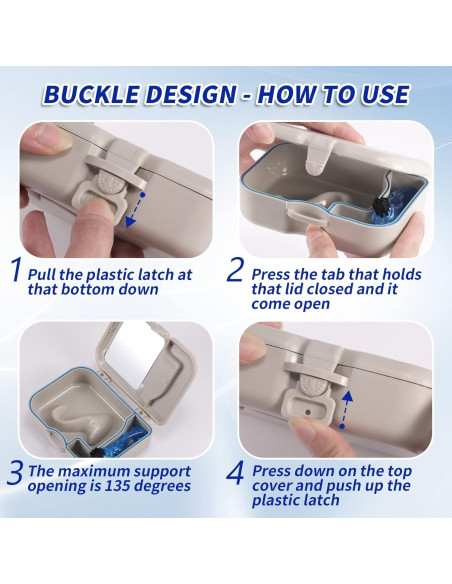 BUCKLE DESIGN - HOW TO USE

1 Pull the plastic latch at that bottom down

2 Press the tab that holds that lid closed and it come open

3 The maximum support opening is 135 degrees

4 Press down on the top cover and push up the plastic latch