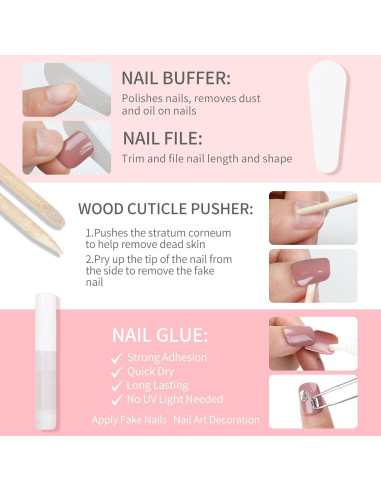 NAIL BUFFER:
Polishes nails, removes dust and oil on nails

NAIL FILE:
Trim and file nail length and shape

WOOD CUTICLE PUSHER:
1.Pushes the stratum corneum to help remove dead skin
2.Pry up the tip of the nail from the side to remove the fake nail

NAIL GLUE:
✓ Strong Adhesion
✓ Quick Dry
✓ Long Lasting
✓ No UV Light Needed

Apply Fake Nails   Nail Art Decoration