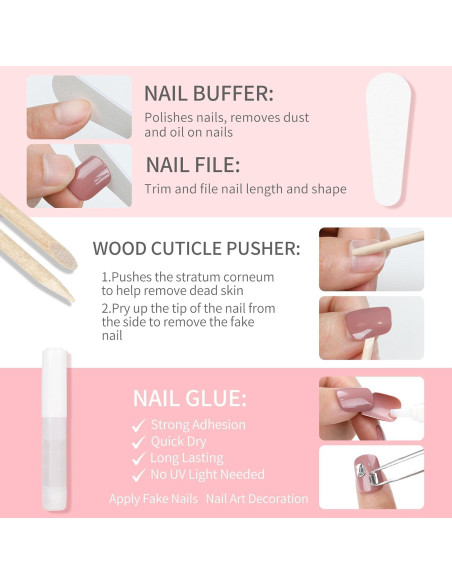 NAIL BUFFER:
Polishes nails, removes dust and oil on nails

NAIL FILE:
Trim and file nail length and shape

WOOD CUTICLE PUSHER:
1.Pushes the stratum corneum to help remove dead skin
2.Pry up the tip of the nail from the side to remove the fake nail

NAIL GLUE:
✓ Strong Adhesion
✓ Quick Dry
✓ Long Lasting
✓ No UV Light Needed

Apply Fake Nails Nail Art Decoration