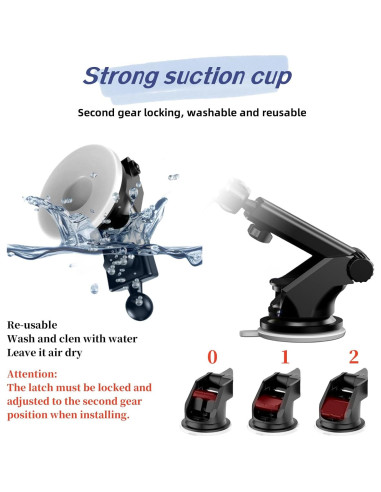 Strong suction cup

Second gear locking, washable and reusable

Re-usable
Wash and clen with water
Leave it air dry

Attention:
The latch must be locked and adjusted to the second gear position when installing.

0

1

2