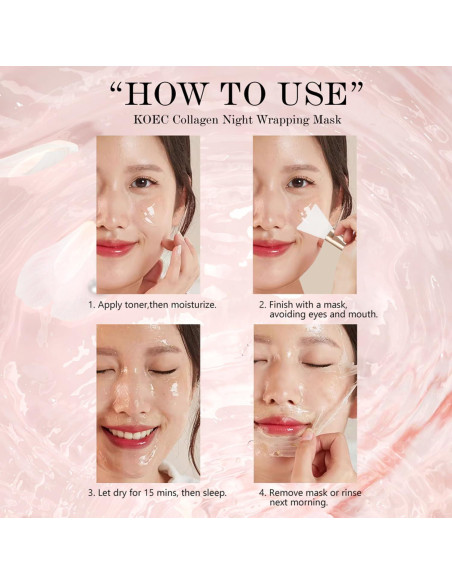 “HOW TO USE”

KOEC Collagen Night Wrapping Mask

1. Apply toner,then moisturize.

2. Finish with a mask, avoiding eyes and mouth.

3. Let dry for 15 mins, then sleep.

4. Remove mask or rinse next morning.