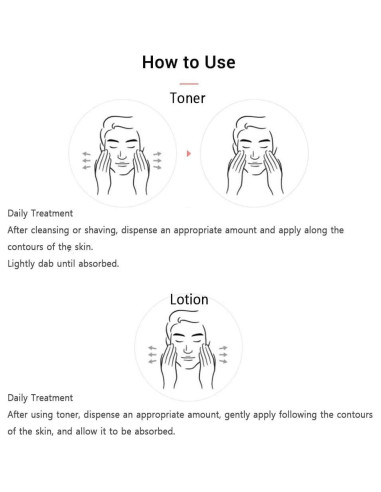 How to Use

Toner

Daily Treatment
After cleansing or shaving, dispense an appropriate amount and apply along the contours of the skin.
Lightly dab until absorbed.

Lotion

Daily Treatment
After using toner, dispense an appropriate amount, gently apply following the contours of the skin, and allow it to be absorbed.