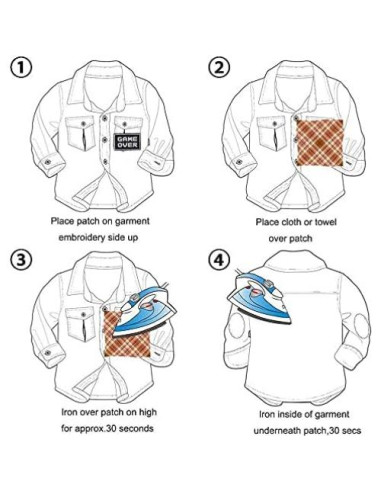 ①

GAME OVER

Place patch on garment embroidery side up

②

Place cloth or towel over patch

③

Iron over patch on high for approx.30 seconds

④

Iron inside of garment underneath patch,30 secs