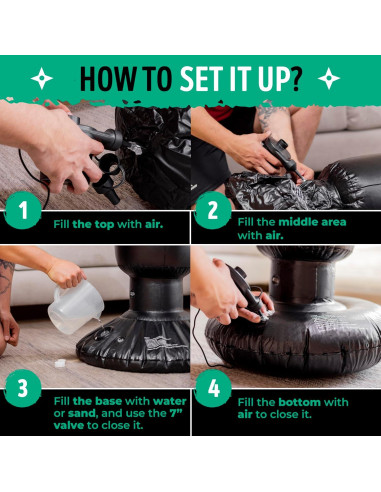 HOW TO SET IT UP?

1
Fill the top with air.

2
Fill the middle area with air.

3
Fill the base with water or sand, and use the 7" valve to close it.

4
Fill the bottom with air to close it.