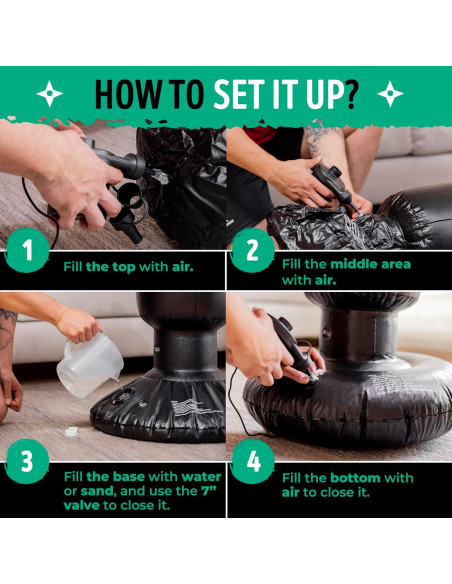 HOW TO SET IT UP?

1

Fill the top with air.

2

Fill the middle area with air.

3

Fill the base with water or sand, and use the 7" valve to close it.

4

Fill the bottom with air to close it.