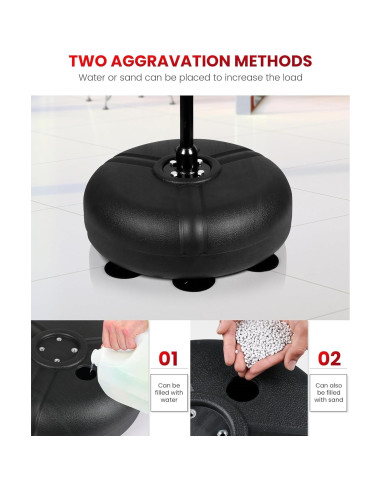 TWO AGGRAVATION METHODS
Water or sand can be placed to increase the load

01

Can be filled with water

02

Can also be filled with sand