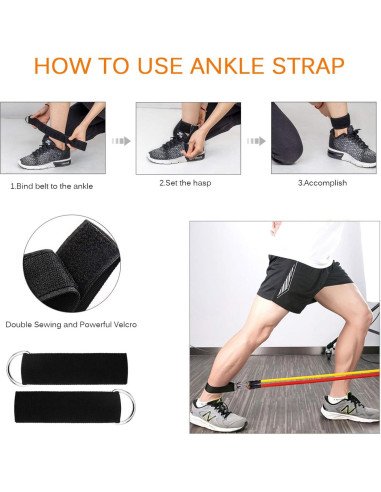 HOW TO USE ANKLE STRAP

1.Bind belt to the ankle

2.Set the hasp

3.Accomplish

Double Sewing and Powerful Velcro