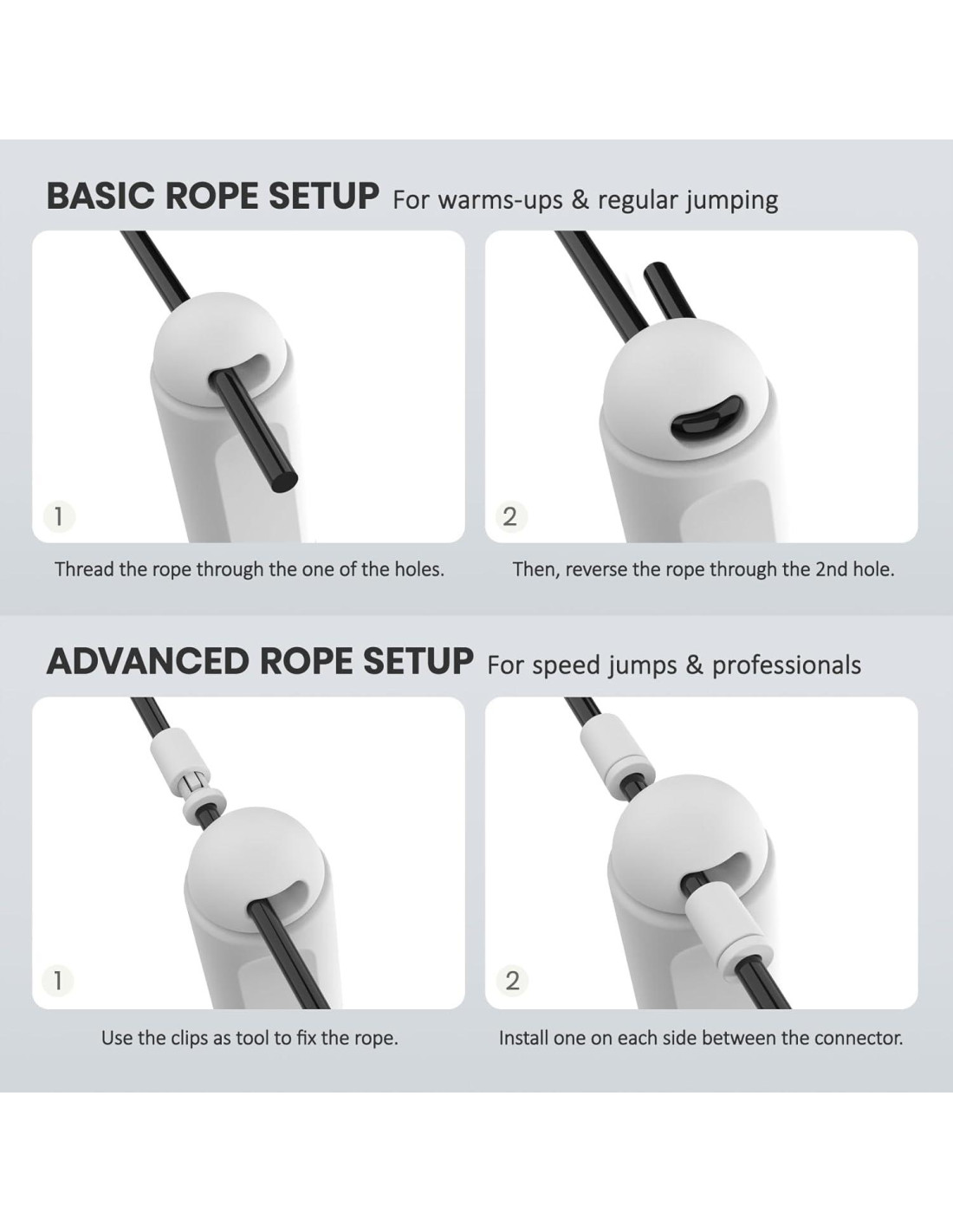 BASIC ROPE SETUP For warms-ups & regular jumping

1

Thread the rope through the one of the holes.

2

Then, reverse the rope through the 2nd hole.

ADVANCED ROPE SETUP For speed jumps & professionals

1

Use the clips as tool to fix the rope.

2

Install one on each side between the connector.