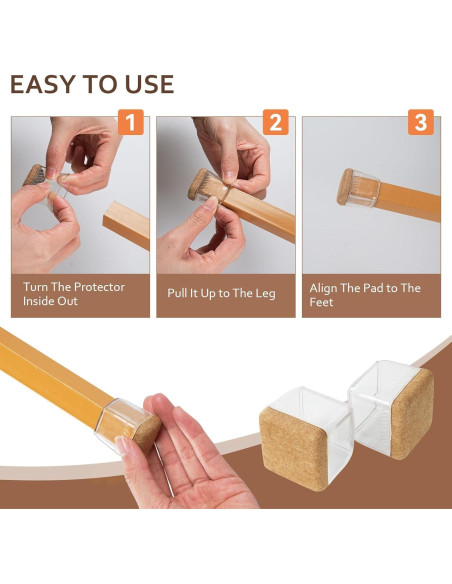 EASY TO USE

1

Turn The Protector Inside Out

2

Pull It Up to The Leg

3

Align The Pad to The Feet