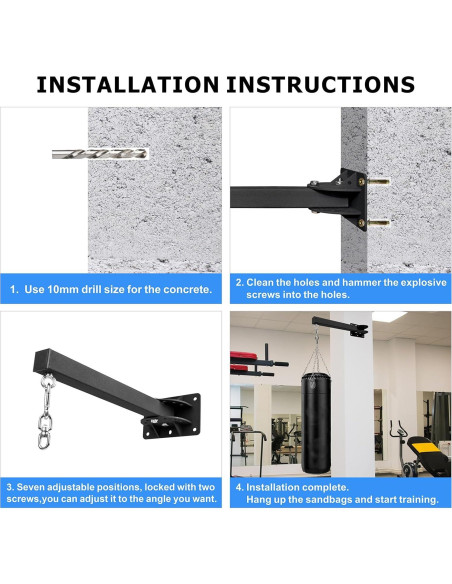 INSTALLATION INSTRUCTIONS

1. Use 10mm drill size for the concrete.

2. Clean the holes and hammer the explosive screws into the holes.

3. Seven adjustable positions, locked with two screws,you can adjust it to the angle you want.

4. Installation complete.
Hang up the sandbags and start training.