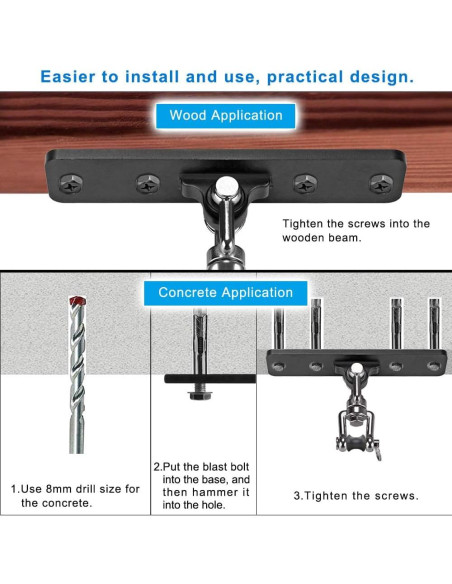 Easier to install and use, practical design.

Wood Application

Tighten the screws into the wooden beam.

Concrete Application

1.Use 8mm drill size for the concrete.

2.Put the blast bolt into the base, and then hammer it into the hole.

3.Tighten the screws.