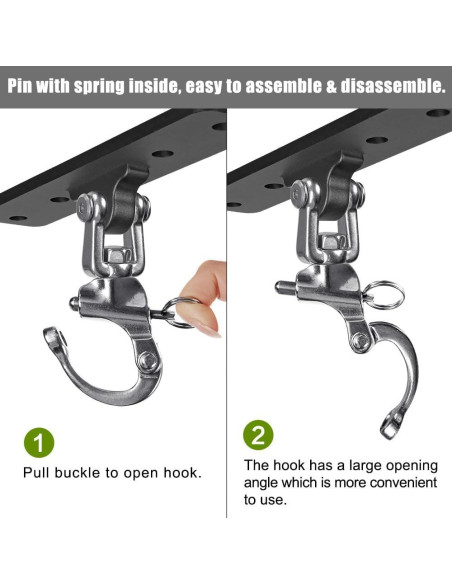 Pin with spring inside, easy to assemble & disassemble.

1

Pull buckle to open hook.

2

The hook has a large opening angle which is more convenient to use.