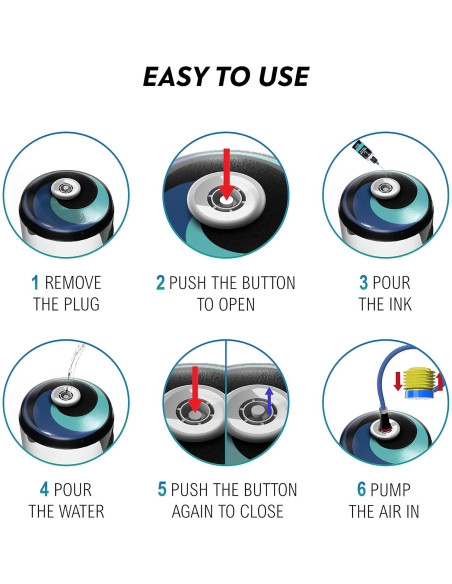 EASY TO USE

1 REMOVE THE PLUG

2 PUSH THE BUTTON TO OPEN

3 POUR THE INK

4 POUR THE WATER

5 PUSH THE BUTTON AGAIN TO CLOSE

6 PUMP THE AIR IN