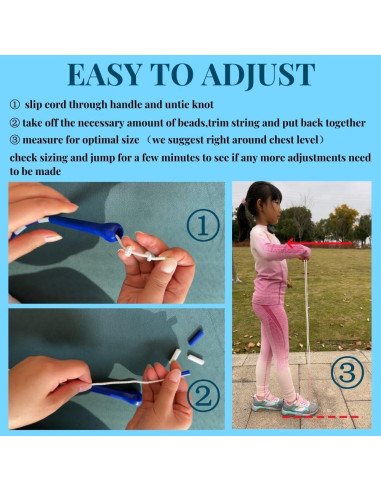 EASY TO ADJUST

① slip cord through handle and untie knot

② take off the necessary amount of beads,trim string and put back together

③ measure for optimal size （we suggest right around chest level）

check sizing and jump for a few minutes to see if any more adjustments need to be made

①

②

③