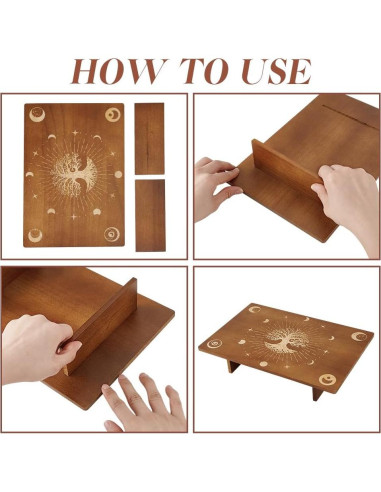 HOW TO USE