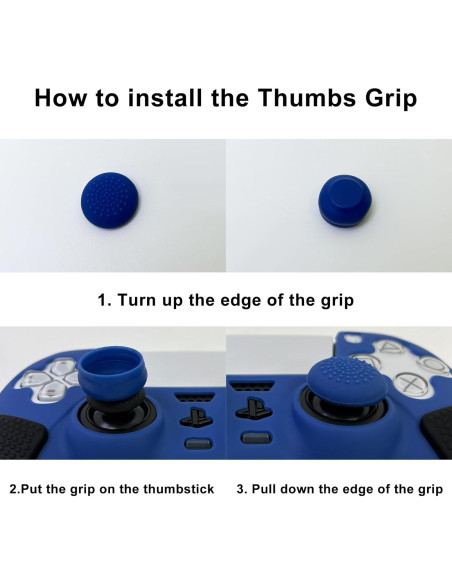 How to install the Thumbs Grip

1. Turn up the edge of the grip

2.Put the grip on the thumbstick

3. Pull down the edge of the grip