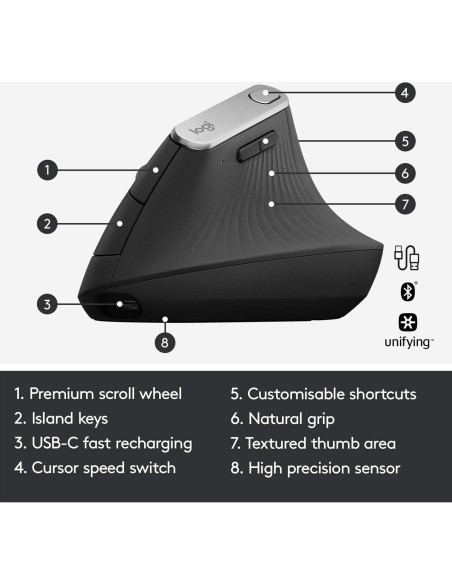 logi

4

5

1

6

7

2

3

8

unifying™

1. Premium scroll wheel
2. Island keys
3. USB-C fast recharging
4. Cursor speed switch

5. Customisable shortcuts
6. Natural grip
7. Textured thumb area
8. High precision sensor