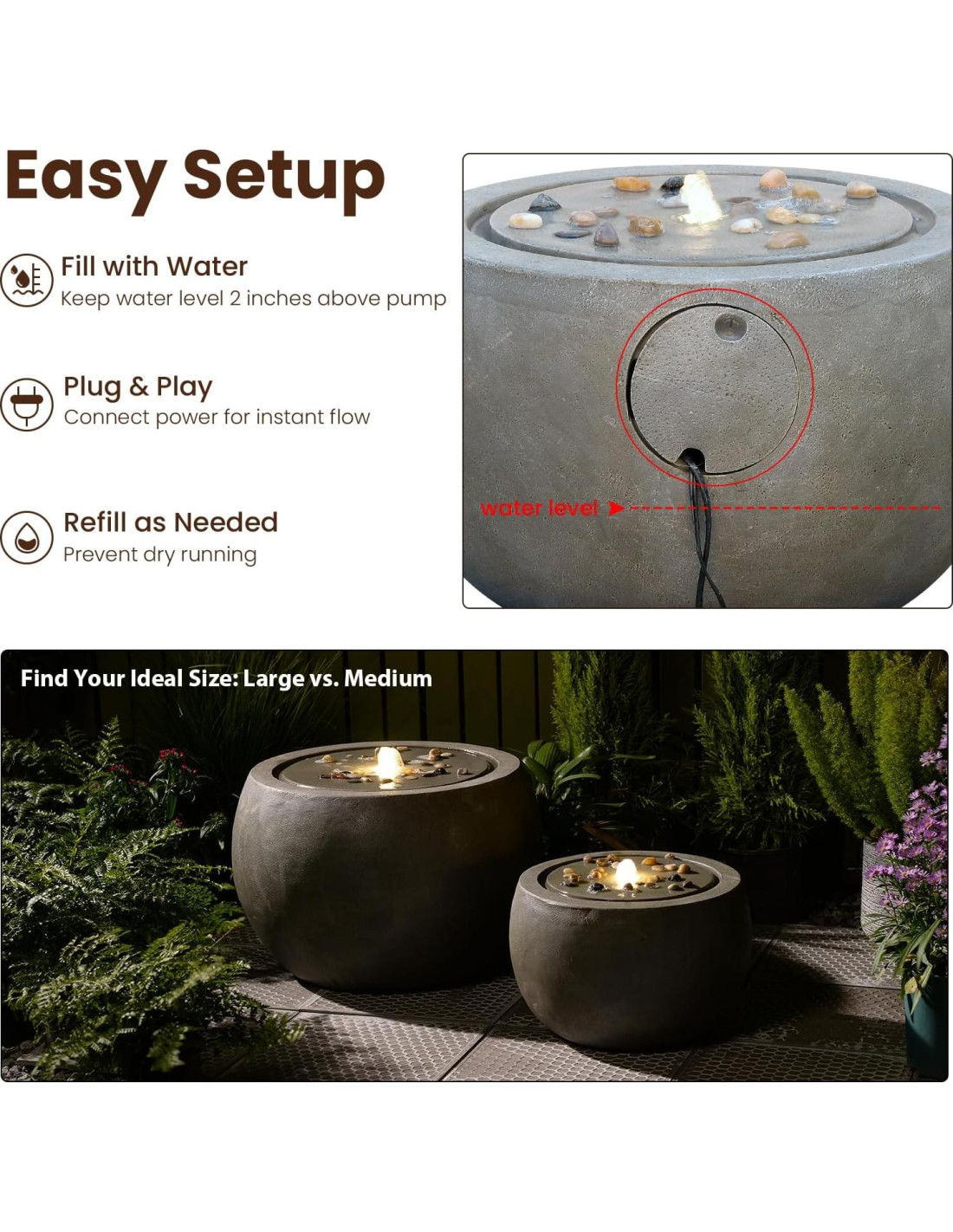 Easy Setup

Fill with Water
Keep water level 2 inches above pump

Plug & Play
Connect power for instant flow

Refill as Needed
Prevent dry running

water level

Find Your Ideal Size: Large vs. Medium