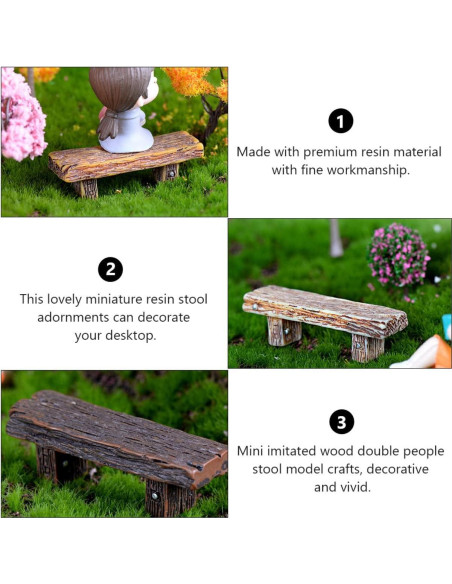 1
Made with premium resin material with fine workmanship.

2
This lovely miniature resin stool adornments can decorate your desktop.

3
Mini imitated wood double people stool model crafts, decorative and vivid.