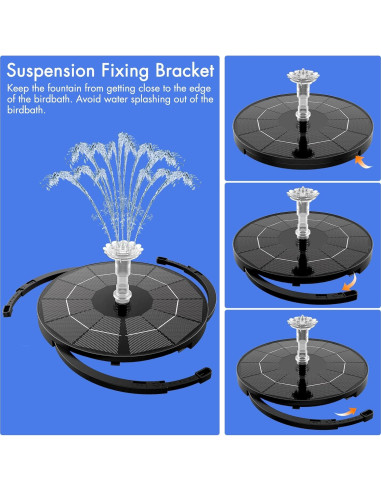 Suspension Fixing Bracket

Keep the fountain from getting close to the edge of the birdbath. Avoid water splashing out of the birdbath.