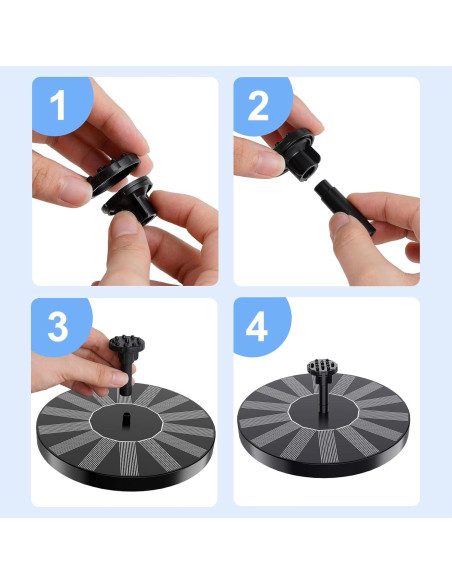 1

2

3

4