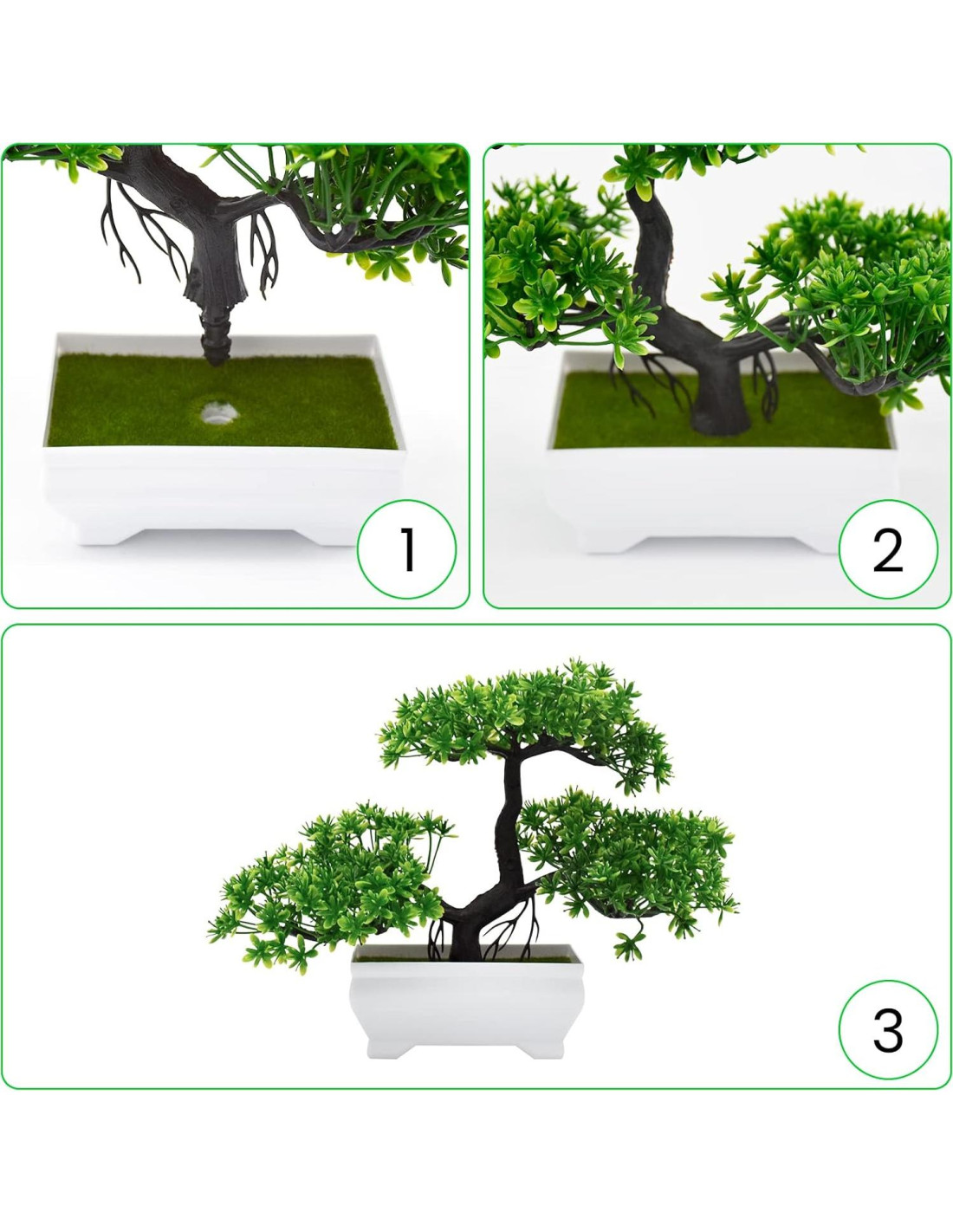 1

2

3