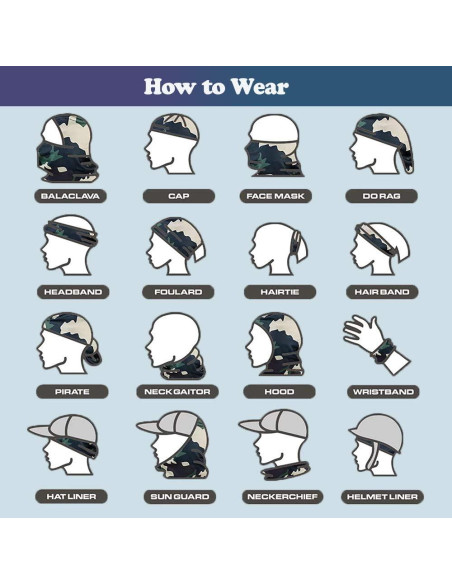 How to Wear

BALACLAVA

CAP

FACE MASK

DO RAG

HEADBAND

FOULARD

HAIRTIE

HAIR BAND

PIRATE

NECK GAITOR

HOOD

WRISTBAND

HAT LINER

SUN GUARD

NECKERCHIEF

HELMET LINER