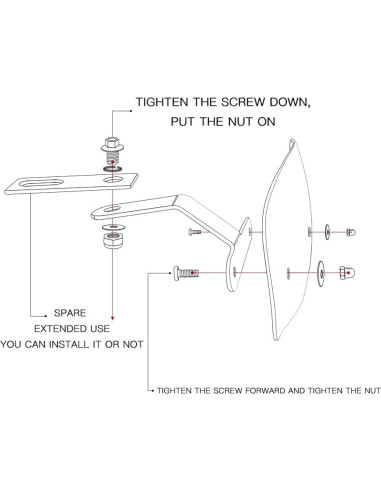 TIGHTEN THE SCREW DOWN,
PUT THE NUT ON

SPARE
EXTENDED USE
YOU CAN INSTALL IT OR NOT

TIGHTEN THE SCREW FORWARD AND TIGHTEN THE NUT