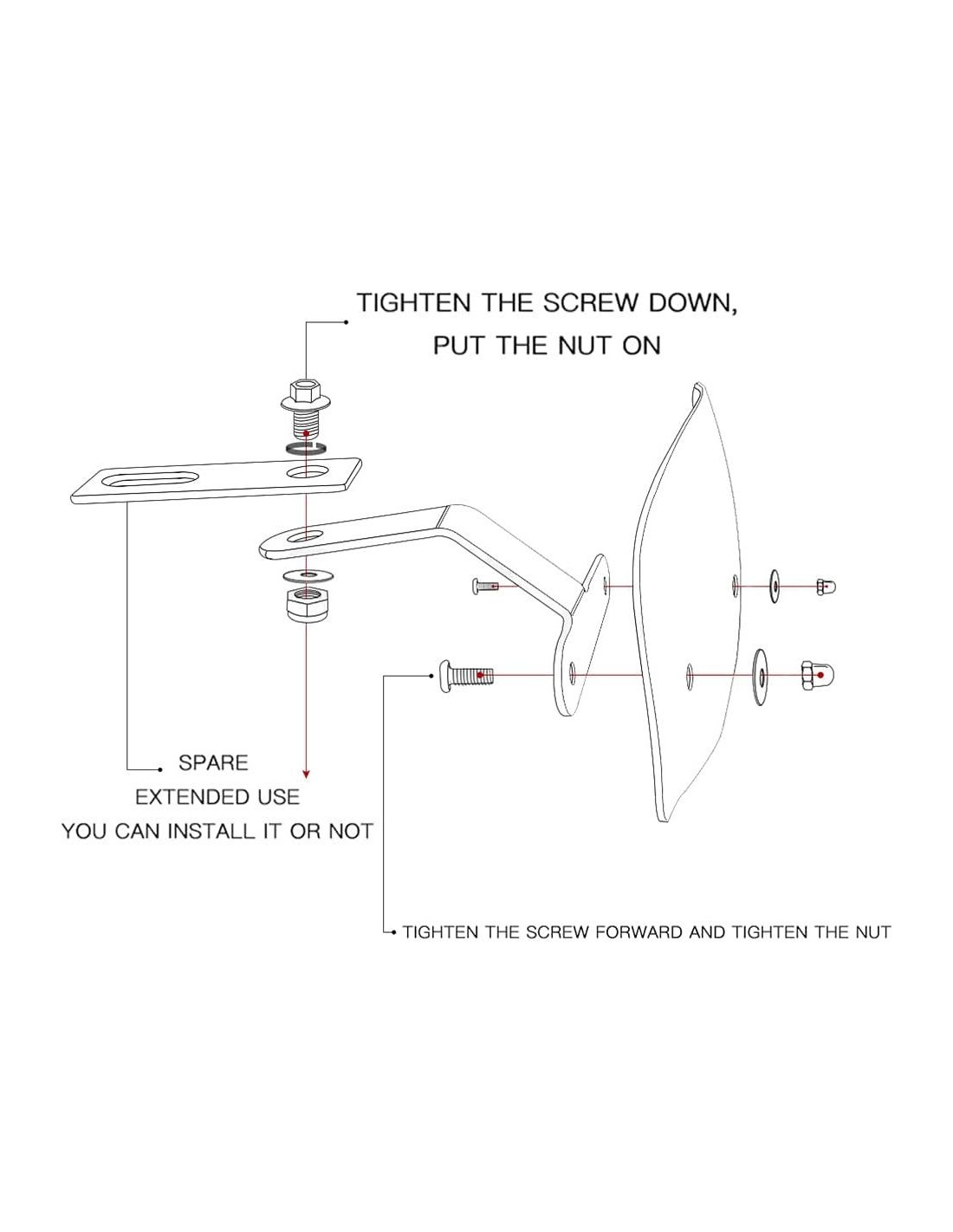 TIGHTEN THE SCREW DOWN,
PUT THE NUT ON

SPARE
EXTENDED USE
YOU CAN INSTALL IT OR NOT

TIGHTEN THE SCREW FORWARD AND TIGHTEN THE NUT