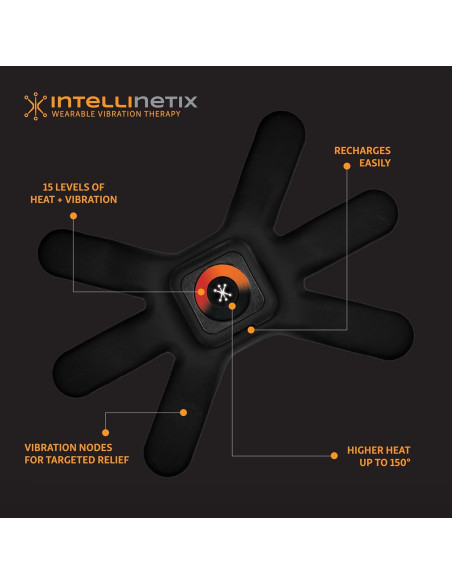 INTELLINETIX
WEARABLE VIBRATION THERAPY

RECHARGES EASILY

15 LEVELS OF HEAT + VIBRATION

VIBRATION NODES FOR TARGETED RELIEF

HIGHER HEAT UP TO 150°