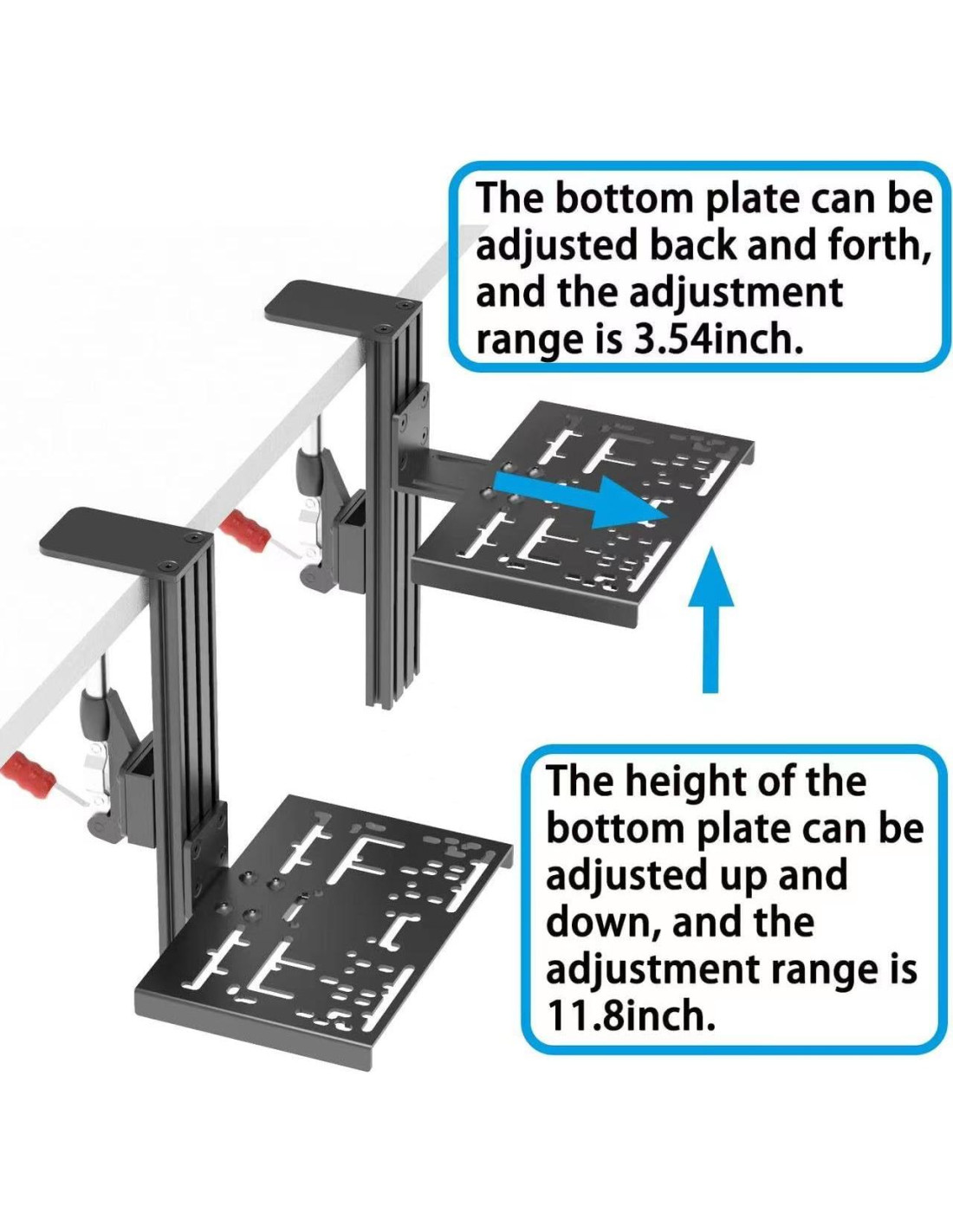 The bottom plate can be adjusted back and forth, and the adjustment range is 3.54inch.

The height of the bottom plate can be adjusted up and down, and the adjustment range is 11.8inch.