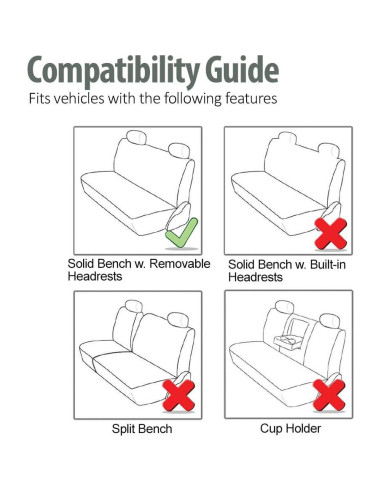 Compatibility Guide
Fits vehicles with the following features

Solid Bench w. Removable Headrests

Solid Bench w. Built-in Headrests

Split Bench

Cup Holder