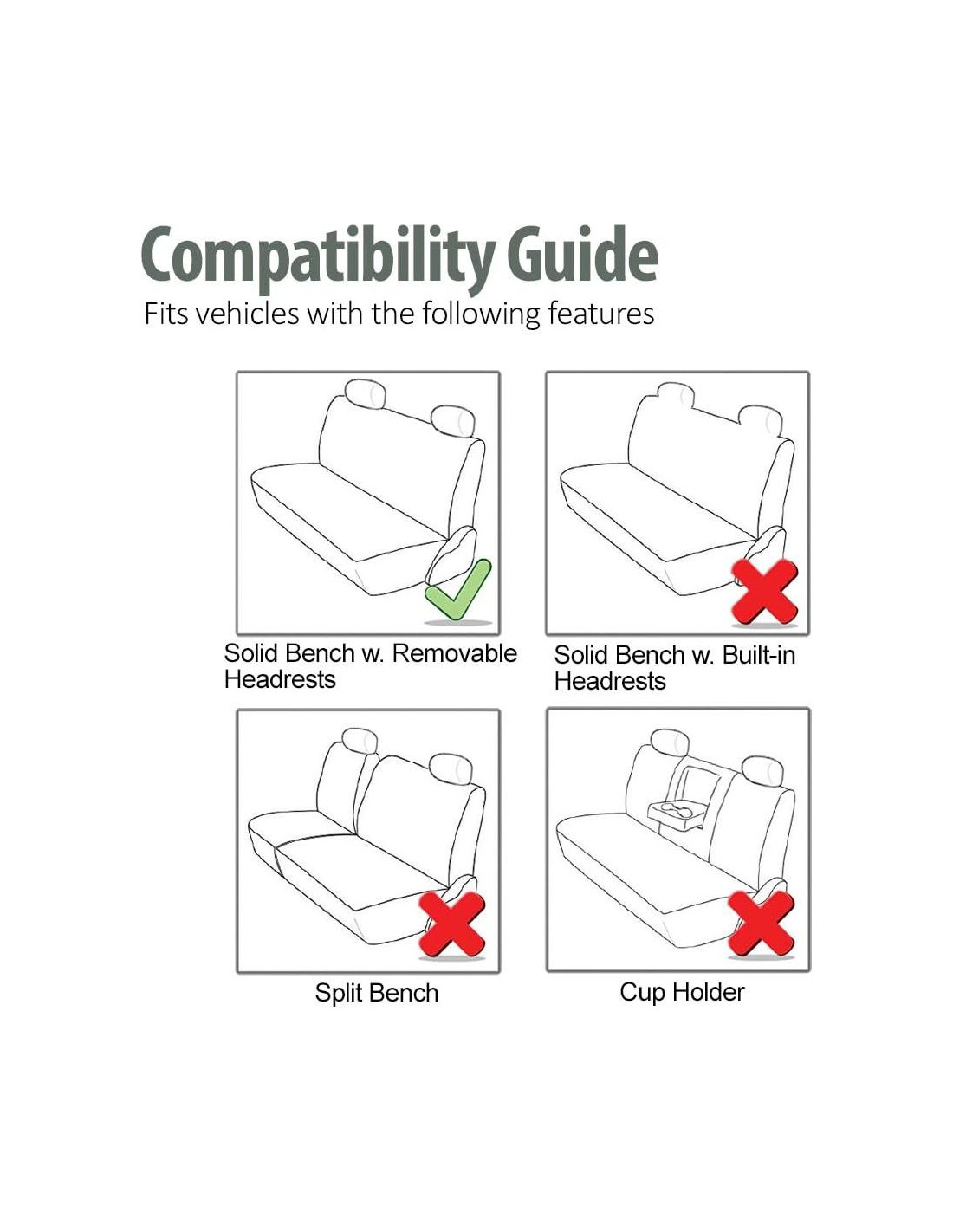 Compatibility Guide
Fits vehicles with the following features

Solid Bench w. Removable Headrests

Solid Bench w. Built-in Headrests

Split Bench

Cup Holder