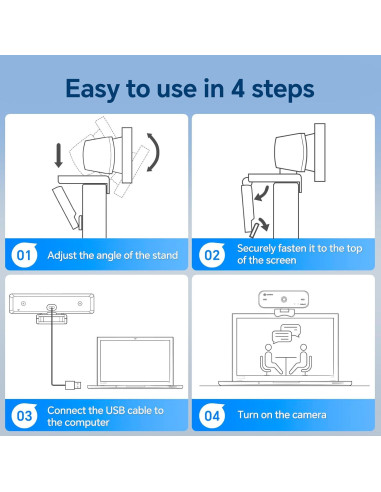 Easy to use in 4 steps

01 Adjust the angle of the stand

02 Securely fasten it to the top of the screen

03 Connect the USB cable to the computer

04 Turn on the camera