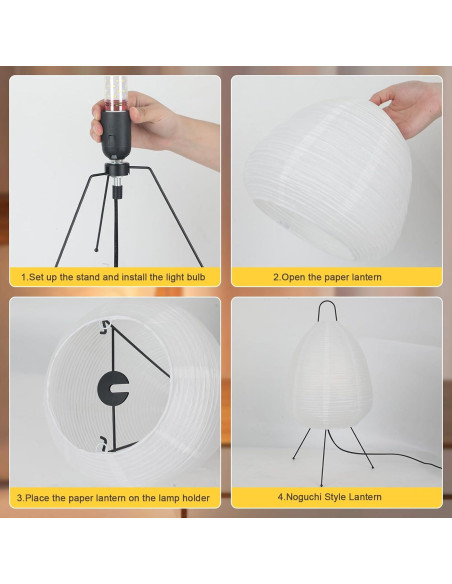 1.Set up the stand and install the light bulb

2.Open the paper lantern

3.Place the paper lantern on the lamp holder

4.Noguchi Style Lantern